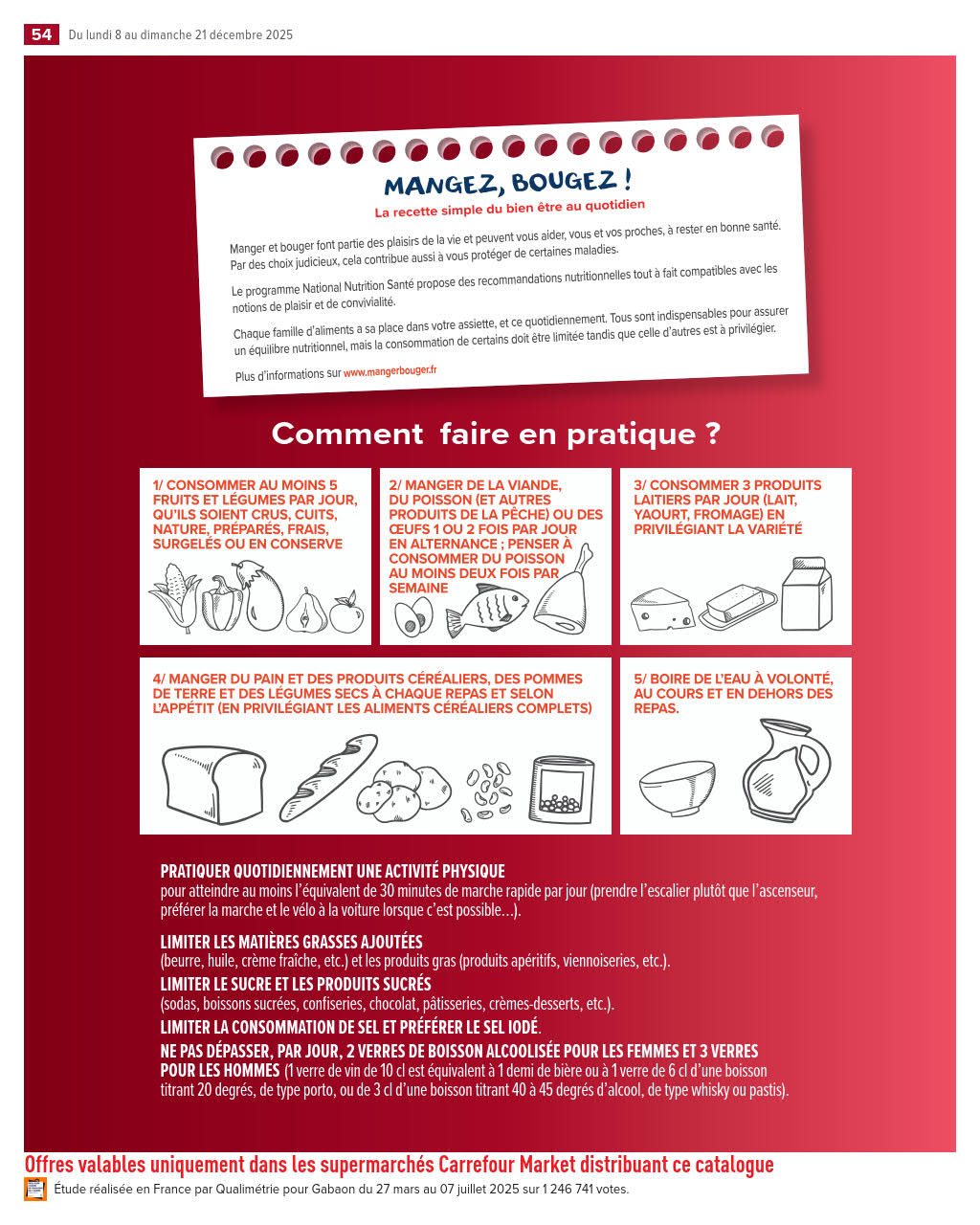 54 Du lundi 8 au dimanche 21 décembre 2025

MANGEZ, BOUGEZ !

La recette simple du bien être au quotidien

Manger et bouger font partie des plaisirs de la vie et peuvent vous aider, vous et vos proches, à rester en bonne santé. Par des choix judicieux, cela contribue aussi à vous protéger de certaines maladies.

Le programme National Nutrition Santé propose des recommandations nutritionnelles tout à fait compatibles avec les notions de plaisir et de convivialité.

Chaque famille d'aliments a sa place dans votre assiette, et ce quotidiennement. Tous sont indispensables pour assurer un équilibre nutritionnel, mais la consommation de certains doit être limitée tandis que celle d'autres est à privilégier.

Plus d'informations sur www.mangerbouger.fr

Comment faire en pratique ?

1/ CONSOMMER AU MOINS 5 FRUITS ET LÉGUMES PAR JOUR, QU'ILS SOIENT CRUS, CUITS, NATURE, PRÉPARÉS, FRAIS, SURGELÉS OU EN CONSERVE

2/ MANGER DE LA VIANDE, DU POISSON (ET AUTRES PRODUITS DE LA PÊCHE) OU DES ŒUFS 1 OU 2 FOIS PAR JOUR EN ALTERNANCE ; PENSER À CONSOMMER DU POISSON AU MOINS DEUX FOIS PAR SEMAINE

3/ CONSOMMER 3 PRODUITS LAITIERS PAR JOUR (LAIT, YAOURT, FROMAGE) EN PRIVILÉGIANT LA VARIÉTÉ

4/ MANGER DU PAIN ET DES PRODUITS CÉRÉALIERS, DES POMMES DE TERRE ET DES LÉGUMES SECS À CHAQUE REPAS ET SELON L'APPÉTIT (EN PRIVILÉGIANT LES ALIMENTS CÉRÉALIERS COMPLETS)

5/ BOIRE DE L'EAU À VOLONTÉ, AU COURS ET EN DEHORS DES REPAS.

PRATIQUER QUOTIDIENNEMENT UNE ACTIVITÉ PHYSIQUE
pour atteindre au moins l'équivalent de 30 minutes de marche rapide par jour (prendre l'escalier plutôt que l'ascenseur, préférer la marche et le vélo à la voiture lorsque c'est possible...).

LIMITER LES MATIÈRES GRASSES AJOUTÉES
(beurre, huile, crème fraîche, etc.) et les produits gras (produits apéritifs, viennoiseries, etc.).

LIMITER LE SUCRE ET LES PRODUITS SUCRÉS
(sodas, boissons sucrées, confiseries, chocolat, pâtisseries, crèmes-desserts, etc.).

LIMITER LA CONSOMMATION DE SEL ET PRÉFÉRER LE SEL IODÉ.

NE PAS DÉPASSER, PAR JOUR, 2 VERRES DE BOISSON ALCOOLISÉE POUR LES FEMMES ET 3 VERRES POUR LES HOMMES (1 verre de vin de 10 cl est équivalent à 1 demi de bière ou à 1 verre de 6 cl d'une boisson titrant 20 degrés, de type porto, ou de 3 cl d'une boisson titrant 40 à 45 degrés d'alcool, de type whisky ou pastis).

Offres valables uniquement dans les supermarchés Carrefour Market distribuant ce catalogue

Étude réalisée en France par Qualimétrie pour Gabaon du 27 mars au 07 juillet 2025 sur 1 246 741 votes.